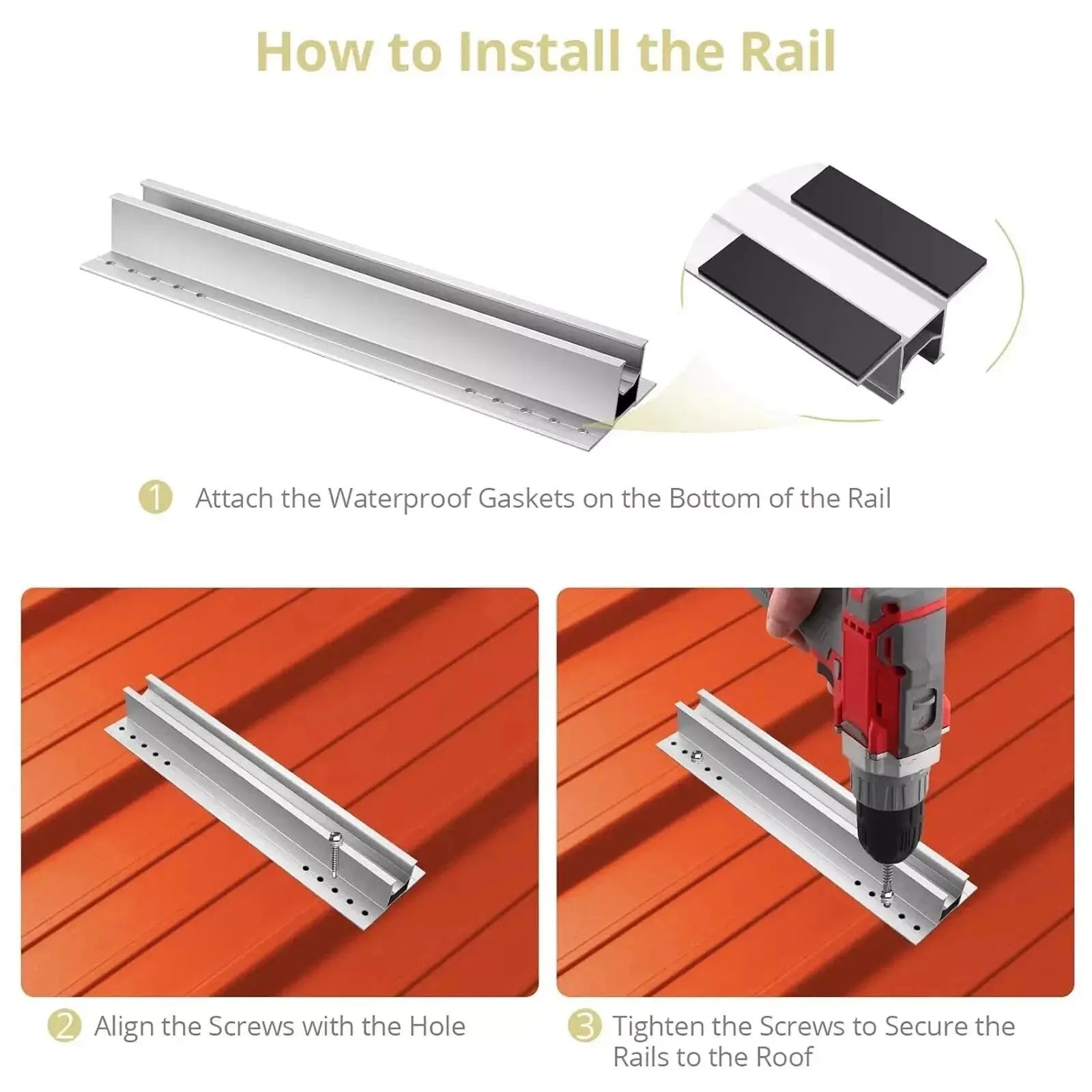 How to Install the Rail

1 Attach the Waterproof Gaskets on the Bottom of the Rail

2 Align the Screws with the Hole

3 Tighten the Screws to Secure the Rails to the Roof